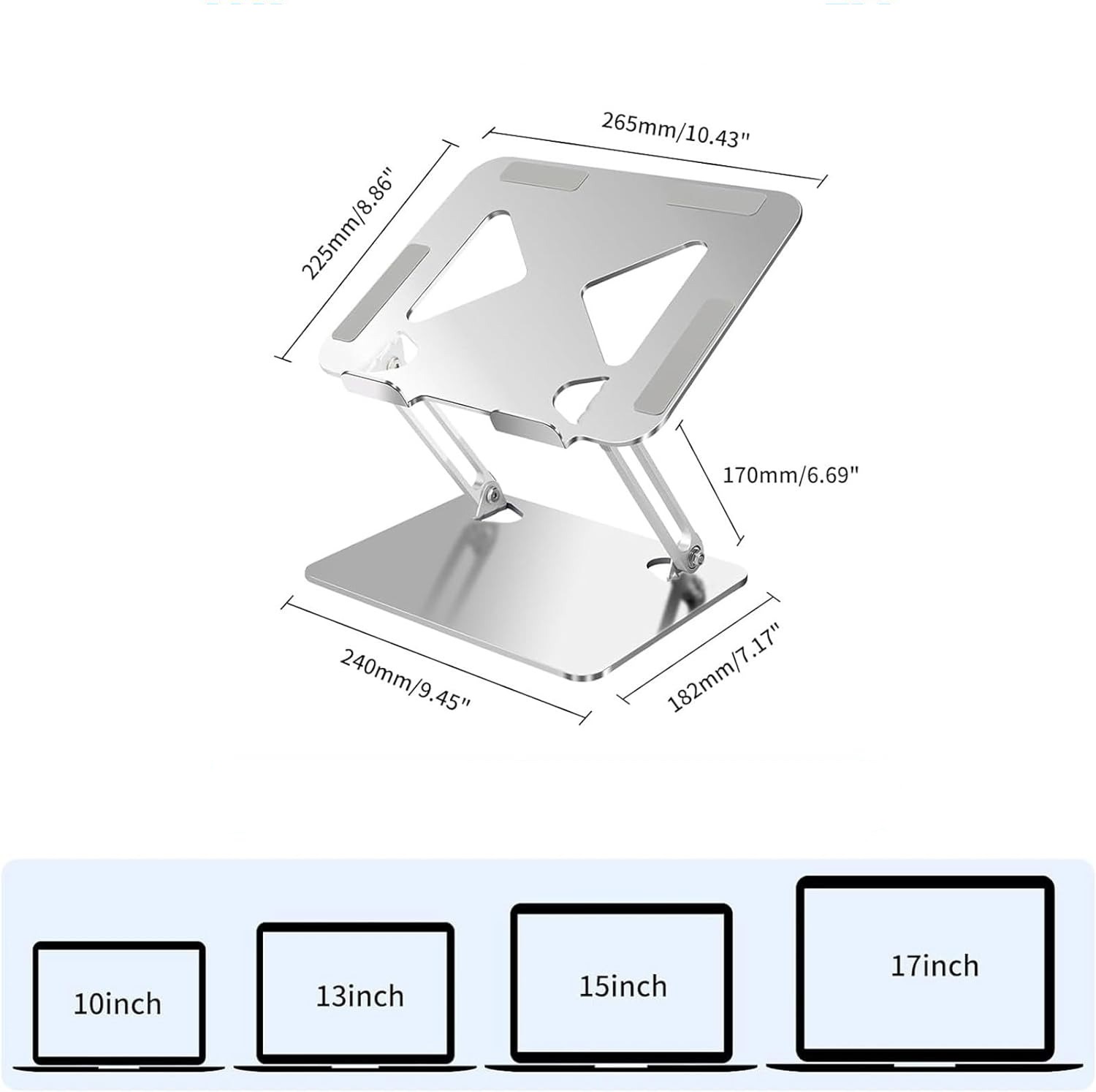 265mm/10.43"

225mm/8.86"

170mm/6.69"

240mm/9.45"

182mm/7.17"

10inch

13inch

15inch

17inch