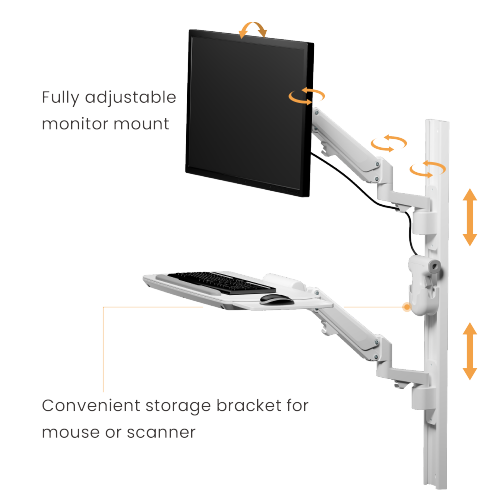 Fully adjustable monitor mount

Convenient storage bracket for mouse or scanner