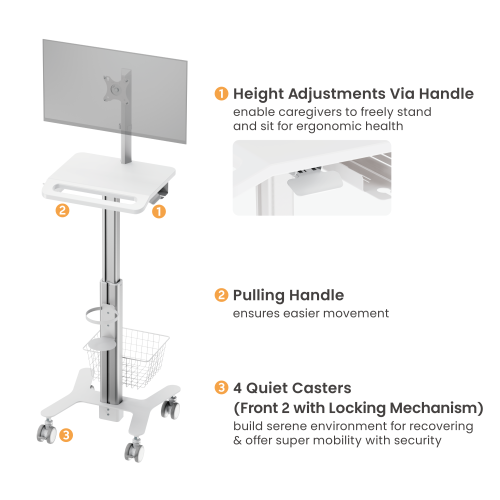 2
1
3

1 Height Adjustments Via Handle
enable caregivers to freely stand and sit for ergonomic health

2 Pulling Handle
ensures easier movement

3 4 Quiet Casters (Front 2 with Locking Mechanism)
build serene environment for recovering & offer super mobility with security